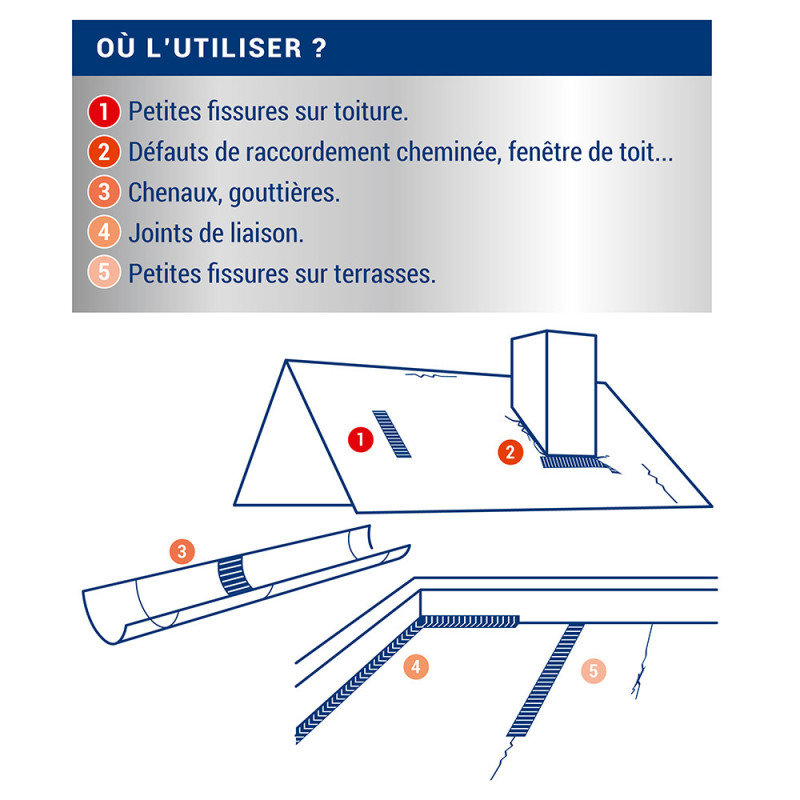 OÙ L'UTILISER ?

1 Petites fissures sur toiture.
2 Défauts de raccordement cheminée, fenêtre de toit...
3 Chenaux, gouttières.
4 Joints de liaison.
5 Petites fissures sur terrasses.

1
2
3
4
5