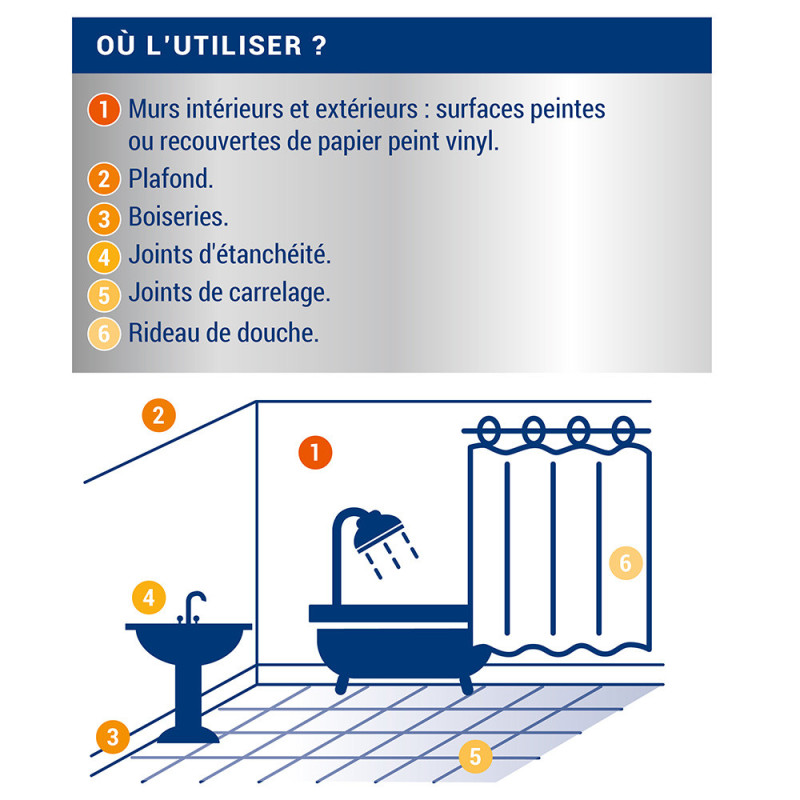 OÙ L'UTILISER ?

1 Murs intérieurs et extérieurs : surfaces peintes ou recouvertes de papier peint vinyl.
2 Plafond.
3 Boiseries.
4 Joints d'étanchéité.
5 Joints de carrelage.
6 Rideau de douche.

2
1
6
4
3
5