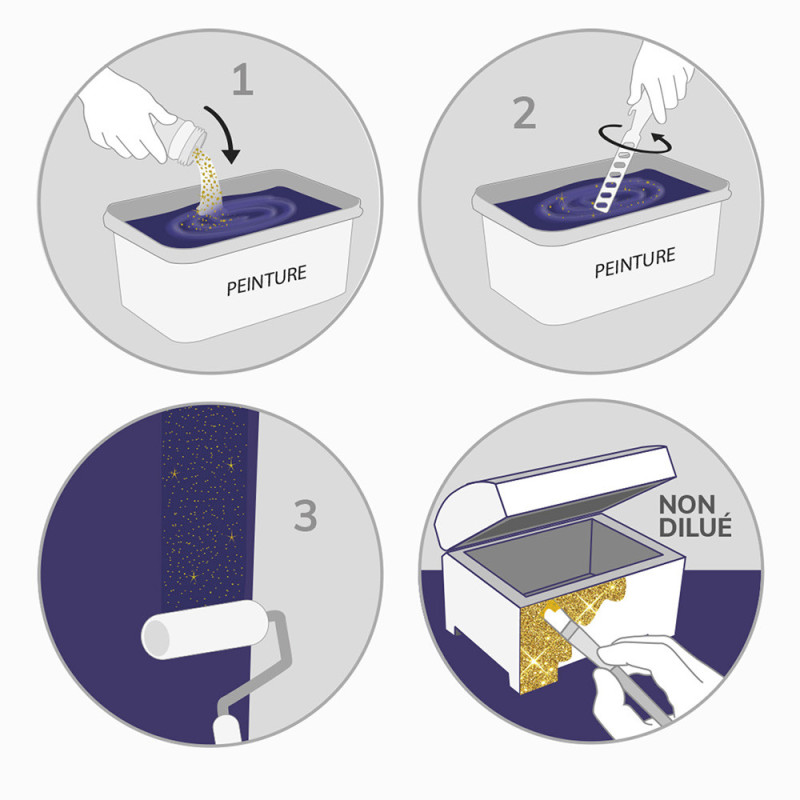 1

PEINTURE

2

PEINTURE

3

NON
DILUÉ