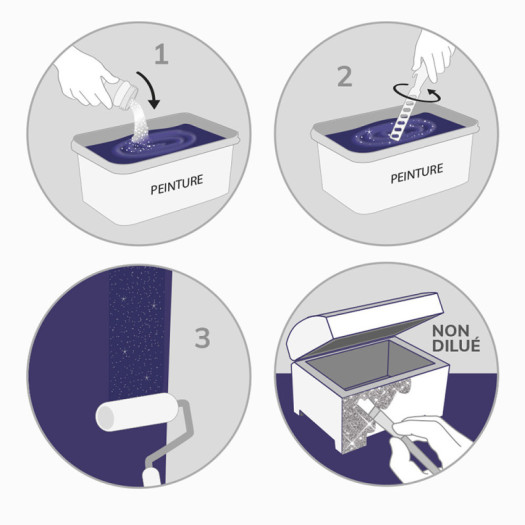 1

PEINTURE

2

PEINTURE

3

NON DILUÉ